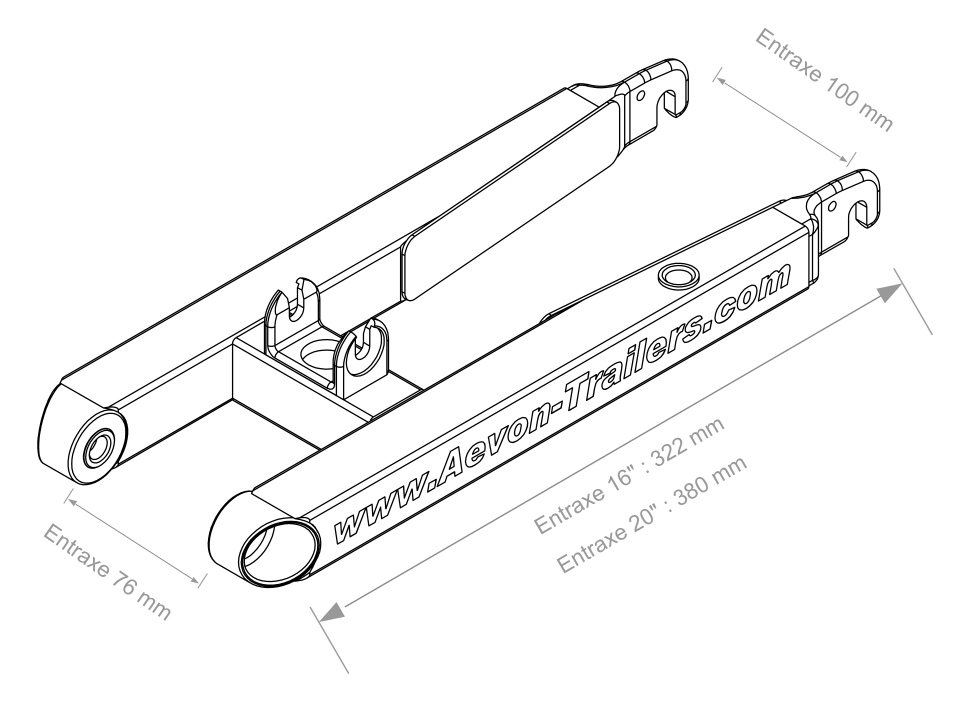 Entraxe 100 mm

www.Aevon-Trailers.com

Entraxe 16" : 322 mm

Entraxe 20" : 380 mm

Entraxe 76 mm